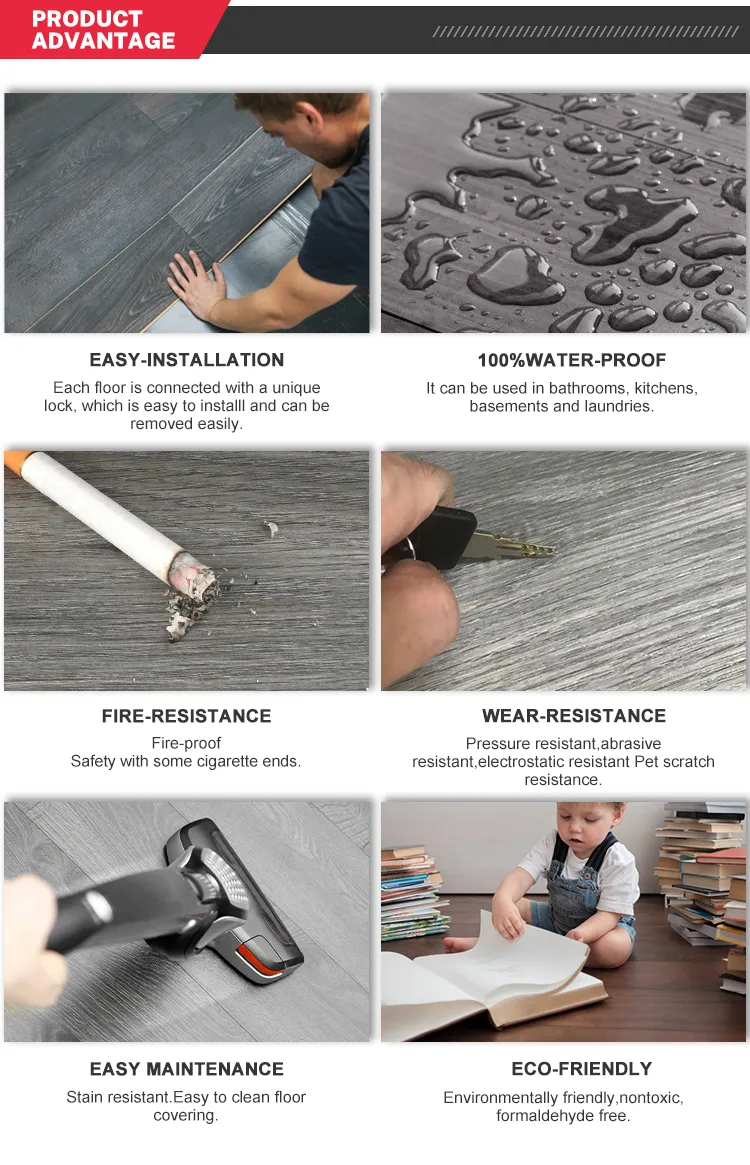 PRODUCT ADVANTAGE

EASY-INSTALLATION

Each floor is connected with a unique lock, which is easy to installl and can be removed easily.

100%WATER-PROOF

It can be used in bathrooms, kitchens, basements and laundries.

FIRE-RESISTANCE

Fire-proof
Safety with some cigarette ends.

WEAR-RESISTANCE

Pressure resistant,abrasive resistant,electrostatic resistant Pet scratch resistance.

EASY MAINTENANCE

Stain resistant.Easy to clean floor covering.

ECO-FRIENDLY

Environmentally friendly,nontoxic, formaldehyde free.