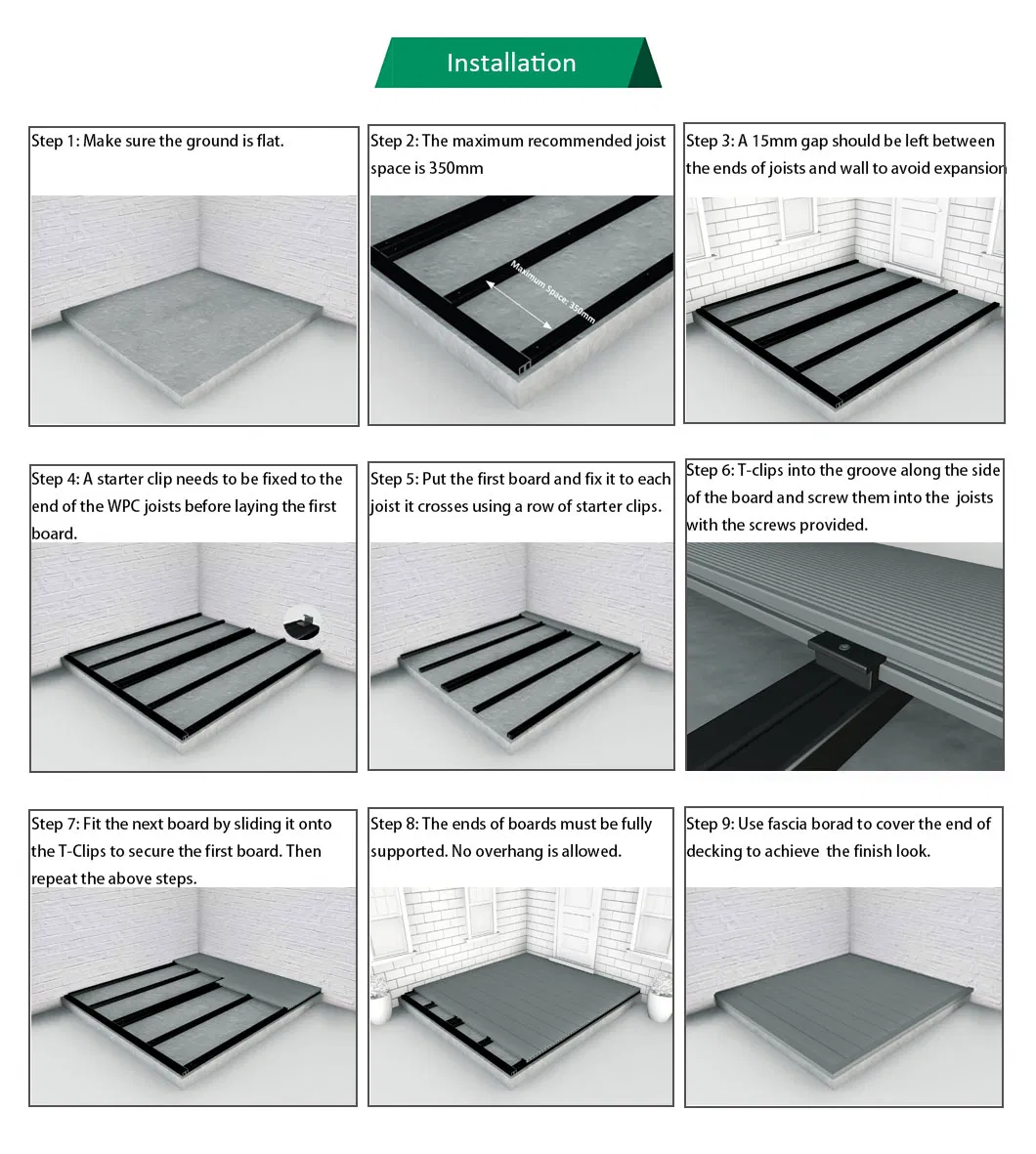 Installation

Step 1: Make sure the ground is flat.

Step 2: The maximum recommended joist space is 350mm

Maximum Space: 350mm

Step 3: A 15mm gap should be left between the ends of joists and wall to avoid expansion

Step 4: A starter clip needs to be fixed to the end of the WPC joists before laying the first board.

Step 5: Put the first board and fix it to each joist it crosses using a row of starter clips.

Step 6: T-clips into the groove along the side of the board and screw them into the joists with the screws provided.

Step 7: Fit the next board by sliding it onto the T-Clips to secure the first board. Then repeat the above steps.

Step 8: The ends of boards must be fully supported. No overhang is allowed.

Step 9: Use fascia borad to cover the end of decking to achieve the finish look.