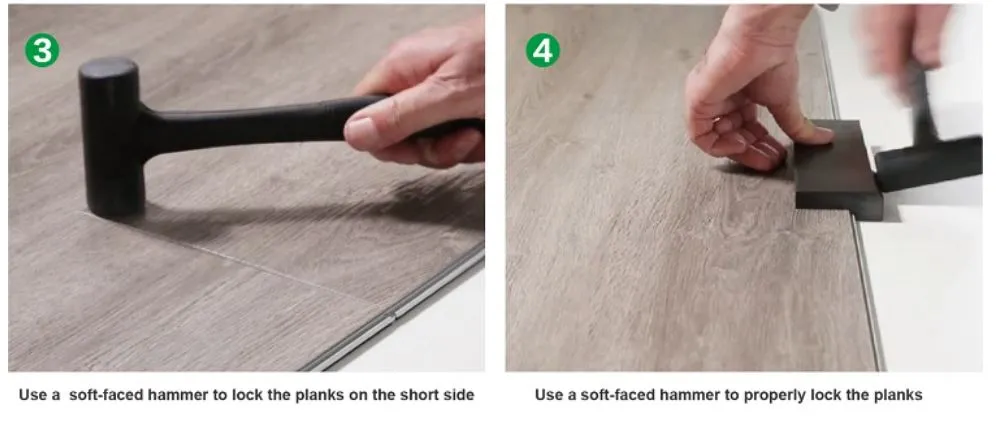 3

Use a soft-faced hammer to lock the planks on the short side

4

Use a soft-faced hammer to properly lock the planks