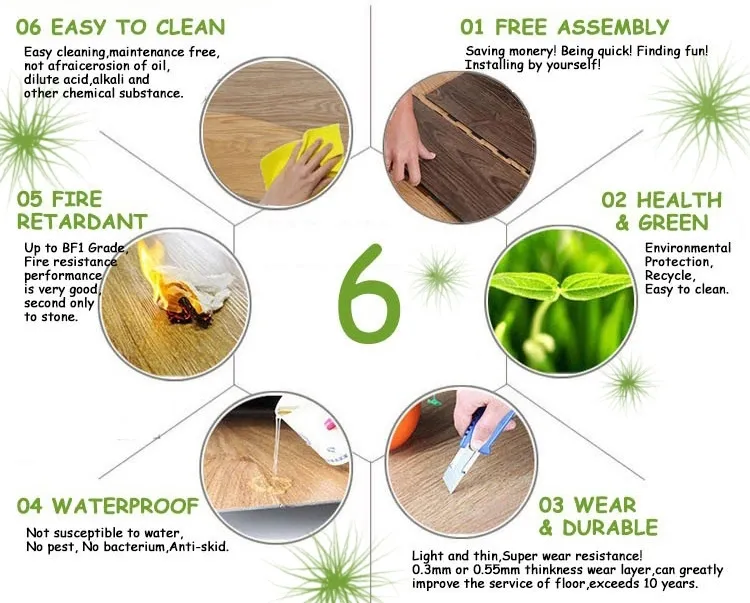 06 EASY TO CLEAN

Easy cleaning,maintenance free, not afraicerosion of oil, dilute acid,alkali and other chemical substance.

01 FREE ASSEMBLY

Saving monery! Being quick! Finding fun! Installing by yourself!

05 FIRE RETARDANT

Up to BF1 Grade, Fire resistance performance is very good, second only to stone.

6

02 HEALTH & GREEN

Environmental Protection, Recycle, Easy to clean.

04 WATERPROOF

Not susceptible to water, No pest, No bacterium,Anti-skid.

03 WEAR & DURABLE

Light and thin,Super wear resistance! 0.3mm or 0.55mm thinkness wear layer,can greatly improve the service of floor,exceeds 10 years.