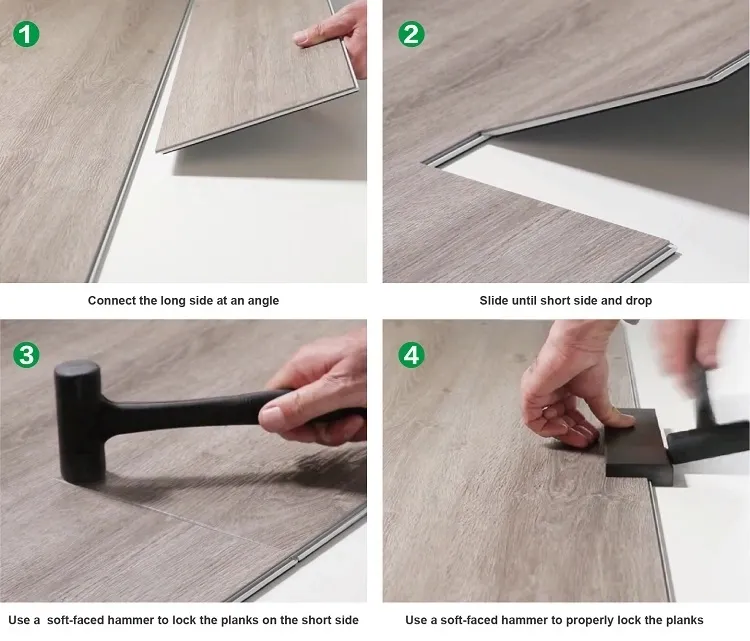 1

Connect the long side at an angle

2

Slide until short side and drop

3

Use a soft-faced hammer to lock the planks on the short side

4

Use a soft-faced hammer to properly lock the planks