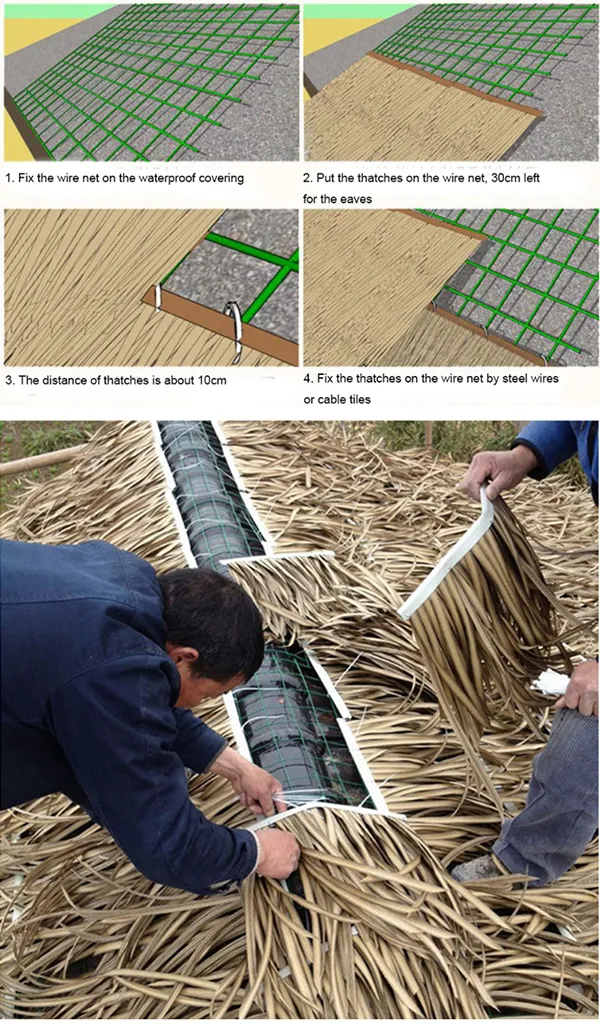 1. Fix the wire net on the waterproof covering

2. Put the thatches on the wire net, 30cm left for the eaves

3. The distance of thatches is about 10cm

4. Fix the thatches on the wire net by steel wires or cable tiles