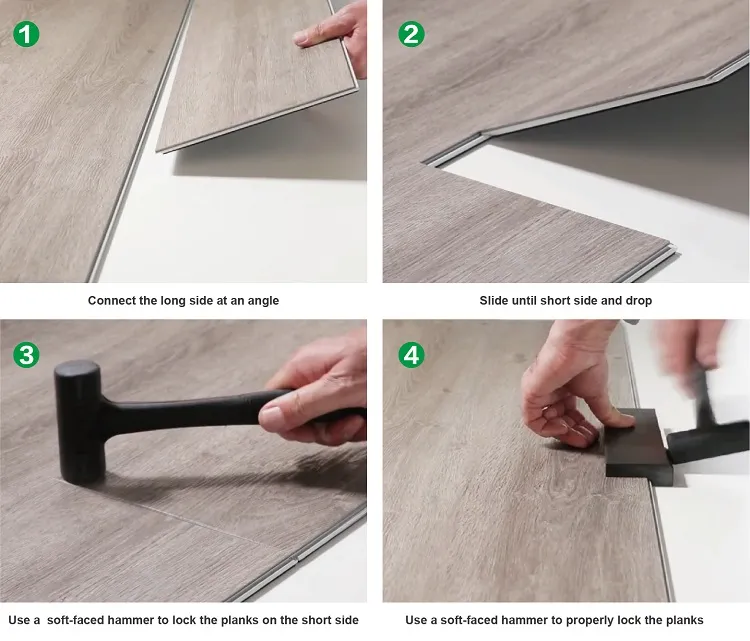 1

Connect the long side at an angle

2

Slide until short side and drop

3

Use a soft-faced hammer to lock the planks on the short side

4

Use a soft-faced hammer to properly lock the planks