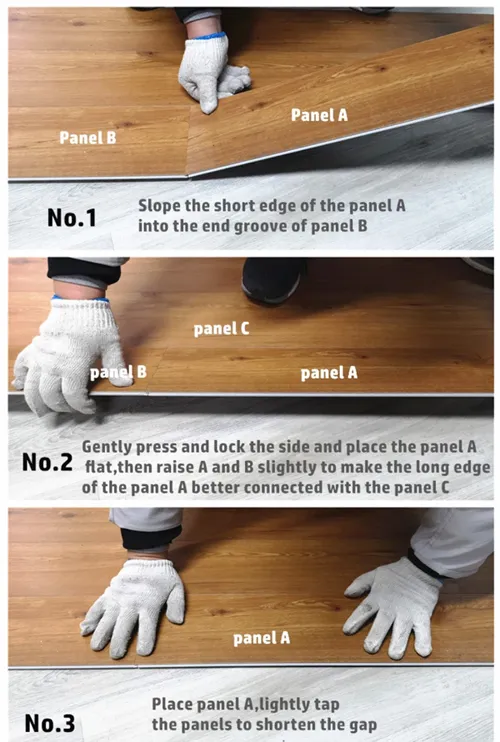 Panel A

Panel B

No.1

Slope the short edge of the panel A into the end groove of panel B

panel C

panel B

panel A

No.2

Gently press and lock the side and place the panel A flat,then raise A and B slightly to make the long edge of the panel A better connected with the panel C

panel A

No.3

Place panel A,lightly tap the panels to shorten the gap