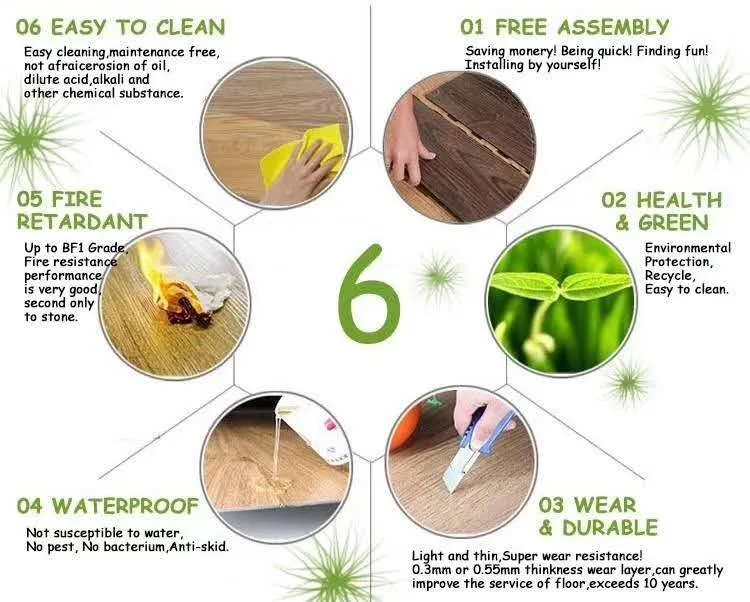 06 EASY TO CLEAN

Easy cleaning,maintenance free, not afraicerosion of oil, dilute acid,alkali and other chemical substance.

01 FREE ASSEMBLY

Saving monery! Being quick! Finding fun! Installing by yourself!

05 FIRE RETARDANT

Up to BF1 Grade, Fire resistance performance is very good, second only to stone.

6

02 HEALTH & GREEN

Environmental Protection, Recycle, Easy to clean.

04 WATERPROOF

Not susceptible to water, No pest, No bacterium,Anti-skid.

03 WEAR & DURABLE

Light and thin,Super wear resistance! 0.3mm or 0.55mm thinkness wear layer,can greatly improve the service of floor,exceeds 10 years.