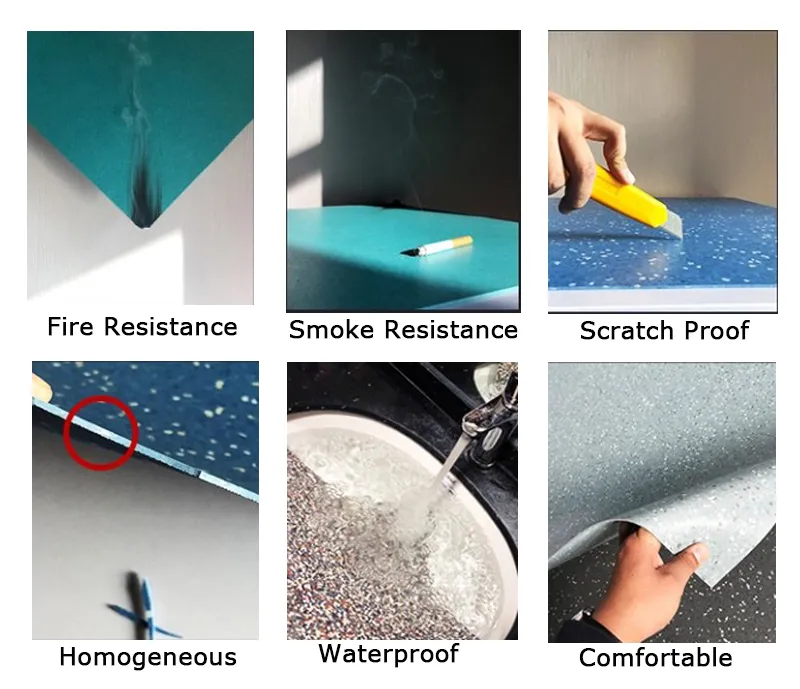 Fire Resistance

Smoke Resistance

Scratch Proof

Homogeneous

Waterproof

Comfortable