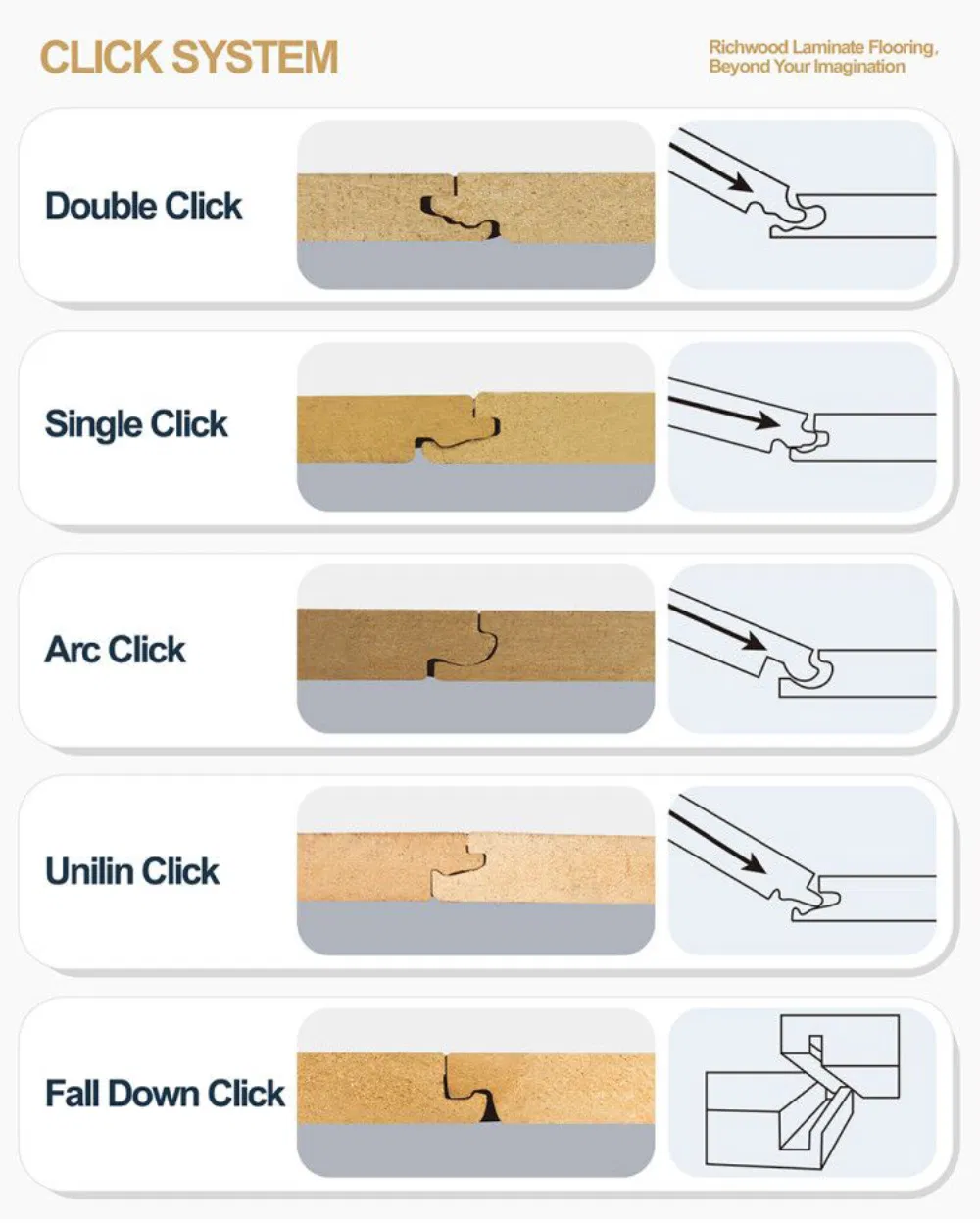 CLICK SYSTEM

Richwood Laminate Flooring,
Beyond Your Imagination

Double Click

Single Click

Arc Click

Unilin Click

Fall Down Click