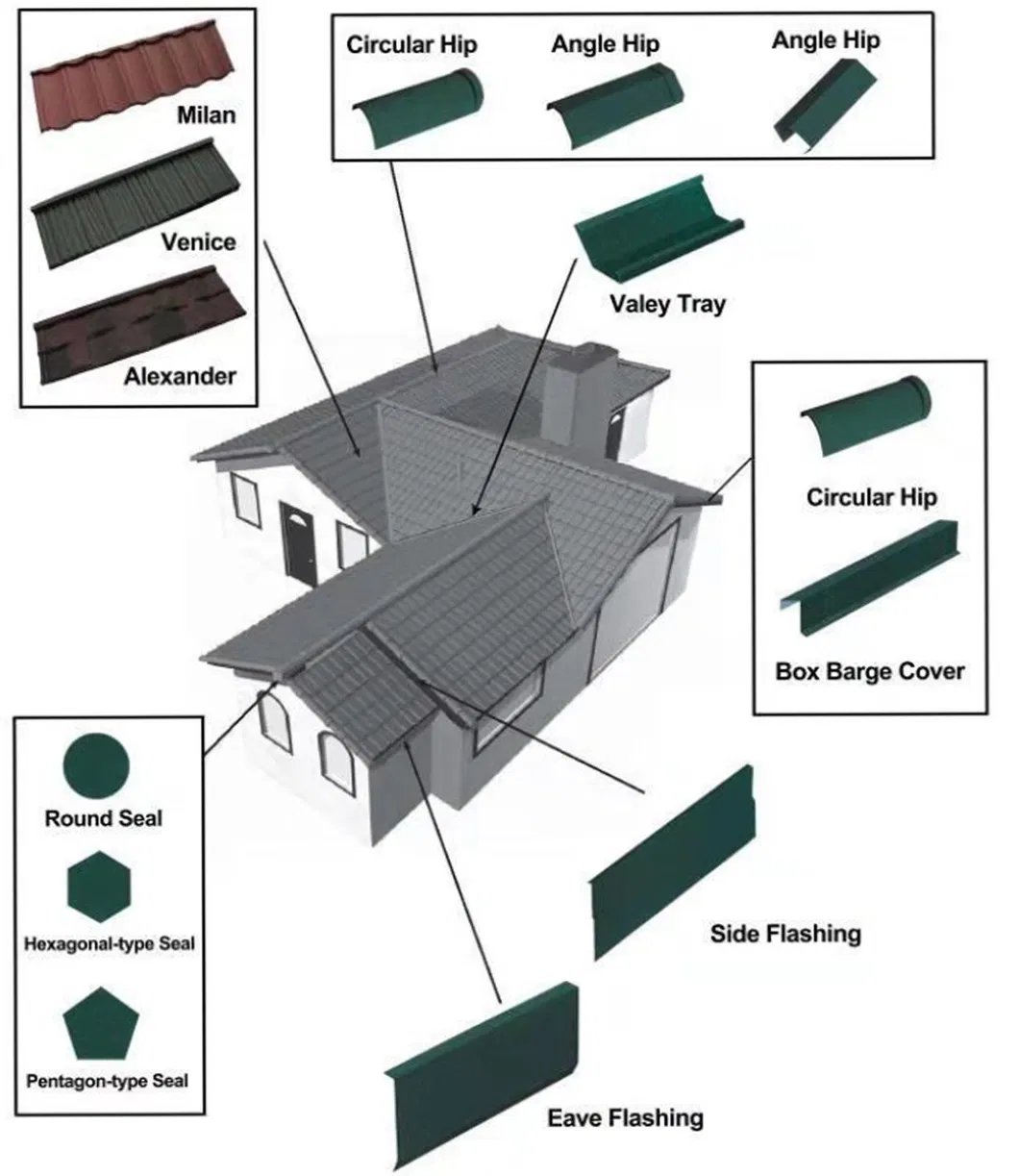 Milan

Venice

Alexander

Circular Hip

Angle Hip

Angle Hip

Valey Tray

Circular Hip

Box Barge Cover

Round Seal

Hexagonal-type Seal

Pentagon-type Seal

Side Flashing

Eave Flashing