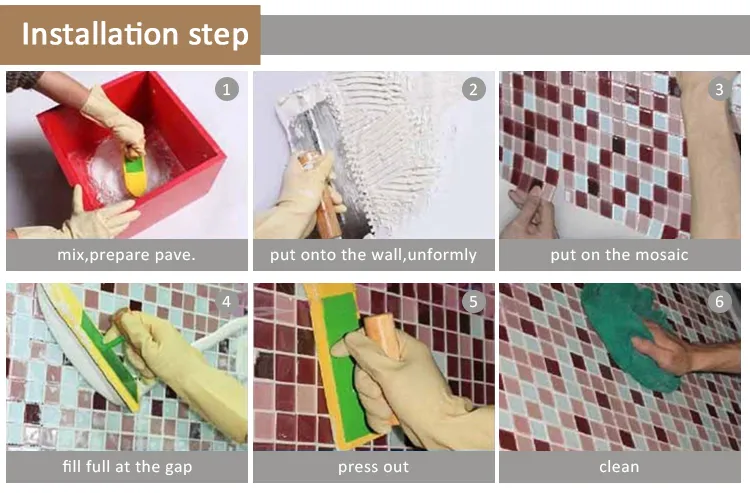 Installation step

1
mix,prepare pave.

2
put onto the wall,unformly

3
put on the mosaic

4
fill full at the gap

5
press out

6
clean